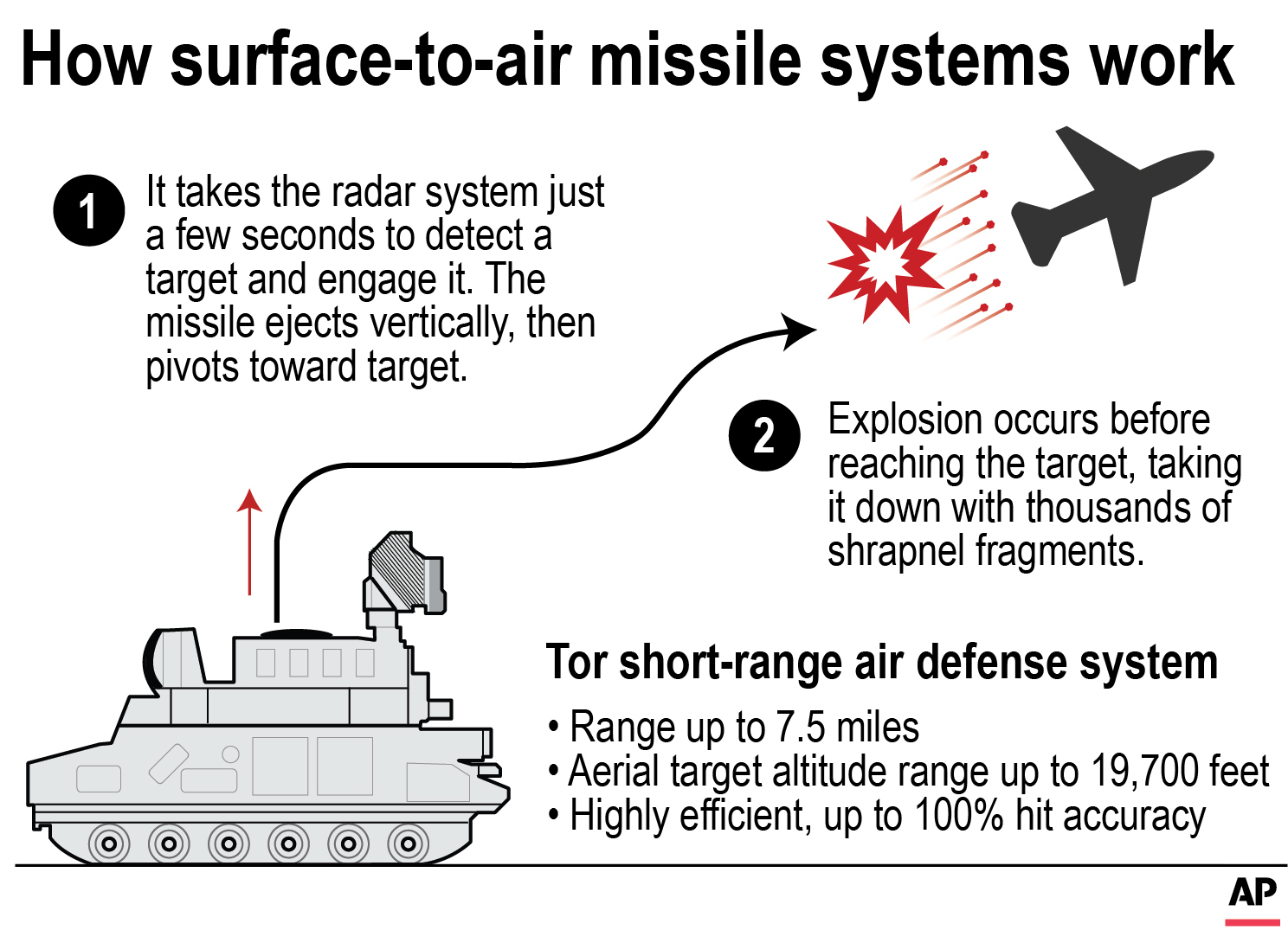 How surface-to-air missile systems work

1 It takes the radar system just a few seconds to detect a target and engage it. The missile ejects vertically, then pivots toward target.

2 Explosion occurs before reaching the target, taking it down with thousands of shrapnel fragments.

Tor short-range air defense system

• Range up to 7.5 miles
• Aerial target altitude range up to 19,700 feet
• Highly efficient, up to 100% hit accuracy

AP